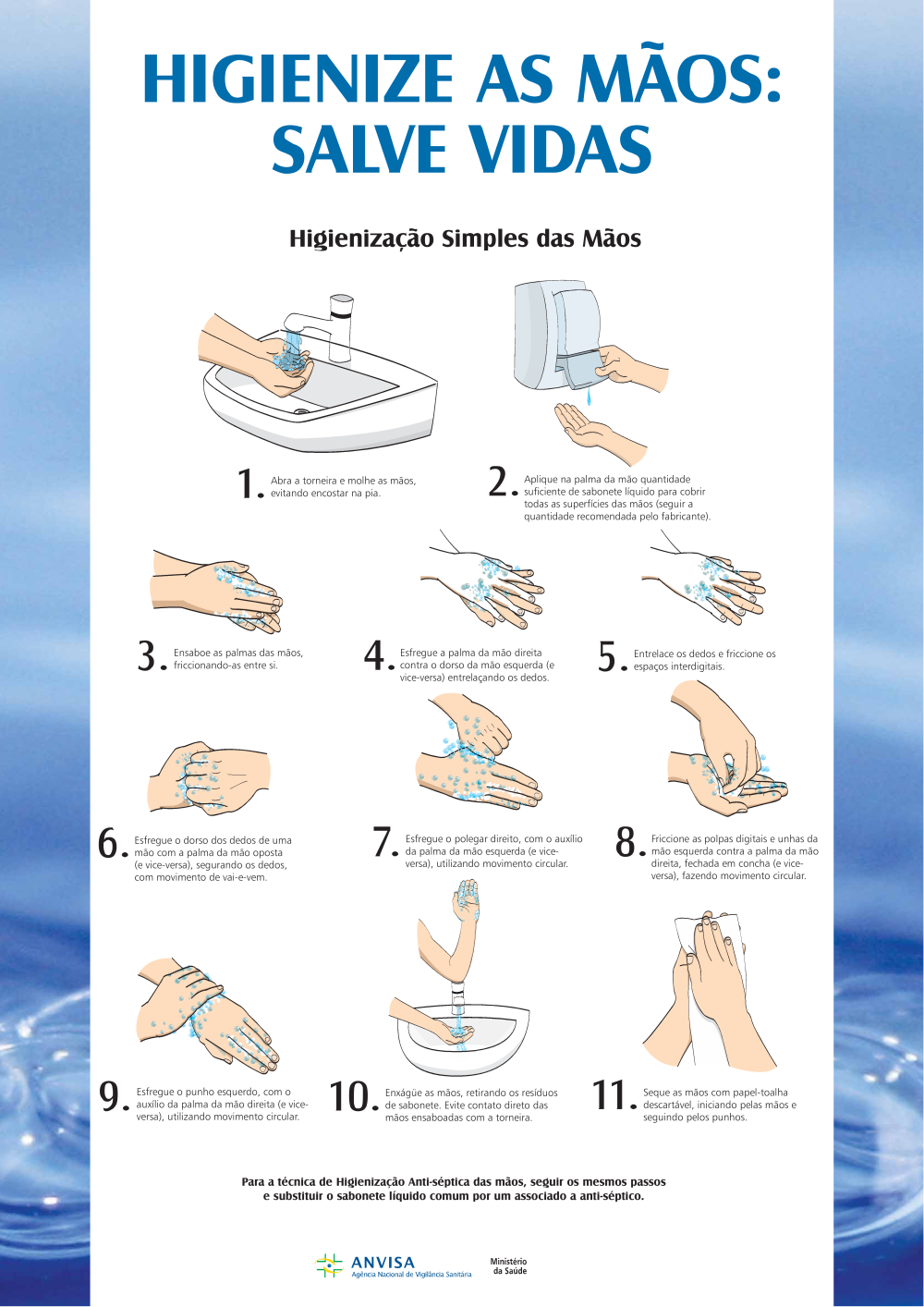 HIGIENIZE AS MÃOS: SALVE VIDAS

Higienização Simples das Mãos

1. Abra a torneira e molhe as mãos, evitando encostar na pia.

2. Aplique na palma da mão quantidade suficiente de sabonete líquido para cobrir todas as superfícies das mãos (seguir a quantidade recomendada pelo fabricante).

3. Ensaboe as palmas das mãos, friccionando-as entre si.

4. Esfregue a palma da mão direita contra o dorso da mão esquerda (e vice-versa) entrelaçando os dedos.

5. Entrelace os dedos e friccione os espaços interdigitais.

6. Esfregue o dorso dos dedos de uma mão com a palma da mão oposta (e vice-versa), segurando os dedos, com movimento de vai-e-vem.

7. Esfregue o polegar direito, com o auxílio da palma da mão esquerda (e vice-versa), utilizando movimento circular.

8. Friccione as polpas digitais e unhas da mão esquerda contra a palma da mão direita, fechada em concha (e vice-versa), fazendo movimento circular.

9. Esfregue o punho esquerdo, com o auxílio da palma da mão direita (e vice-versa), utilizando movimento circular.

10. Enxágüe as mãos, retirando os resíduos de sabonete. Evite contato direto das mãos ensaboadas com a torneira.

11. Seque as mãos com papel-toalha descartável, iniciando pelas mãos e seguindo pelos punhos.

Para a técnica de Higienização Anti-séptica das mãos, seguir os mesmos passos e substituir o sabonete líquido comum por um associado a anti-séptico.

ANVISA
Agência Nacional de Vigilância Sanitária

Ministério da Saúde